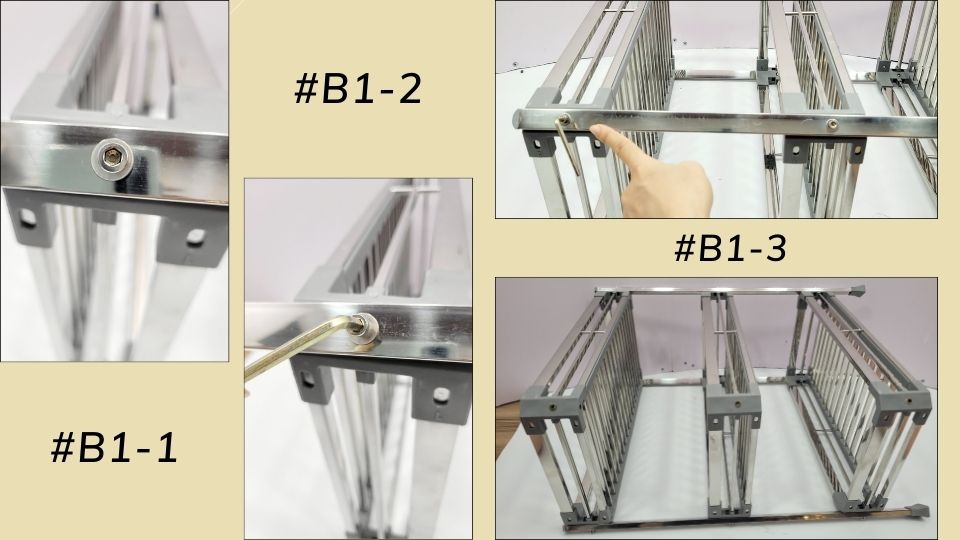 #B1-2

#B1-3

#B1-1